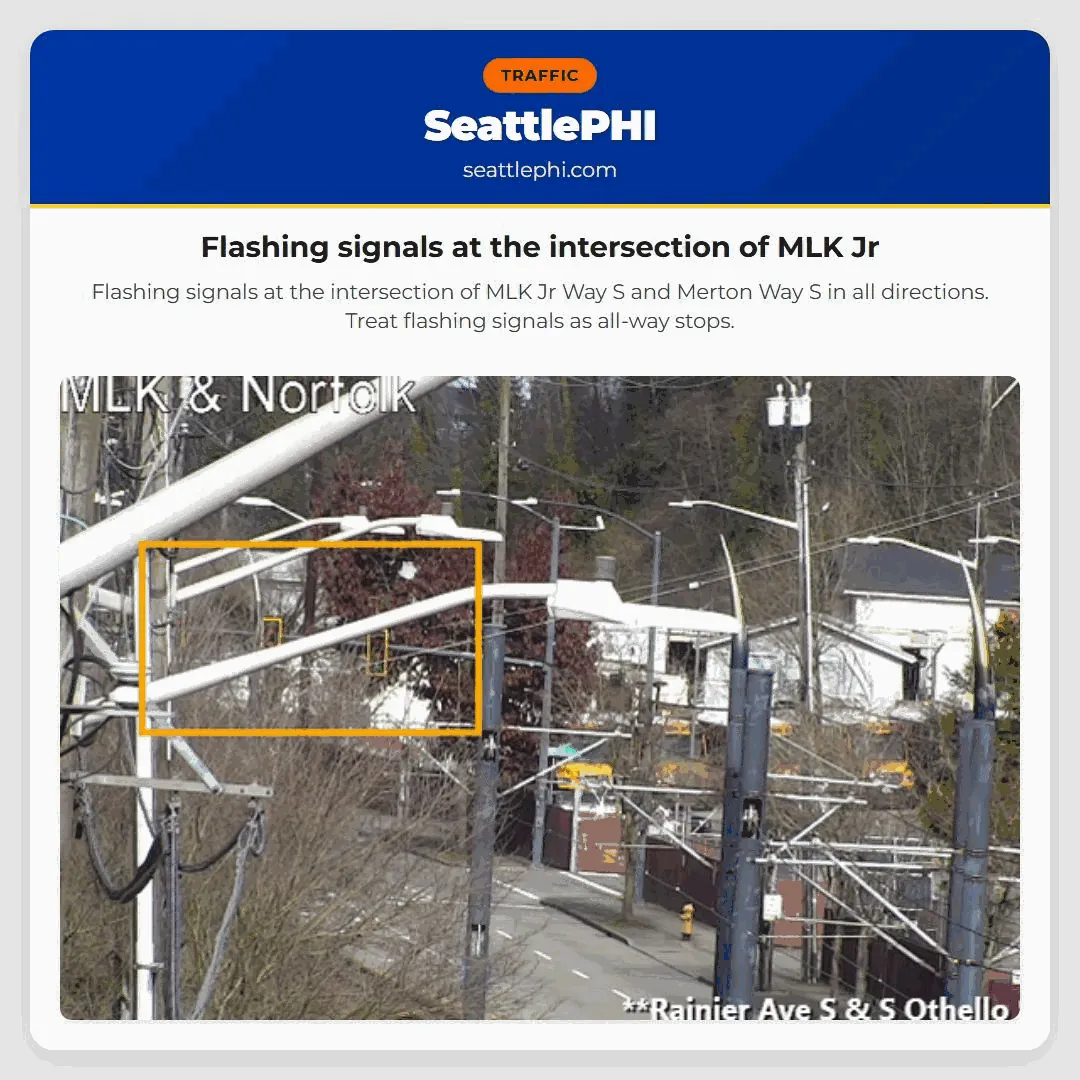 TRAFFIC

SeattlePHI

seattlephi.com

Flashing signals at the intersection of MLK Jr

Flashing signals at the intersection of MLK Jr Way S and Merton Way S in all directions. Treat flashing signals as all-way stops.

MLK & Norfolk

**Rainier Ave S & S Othello